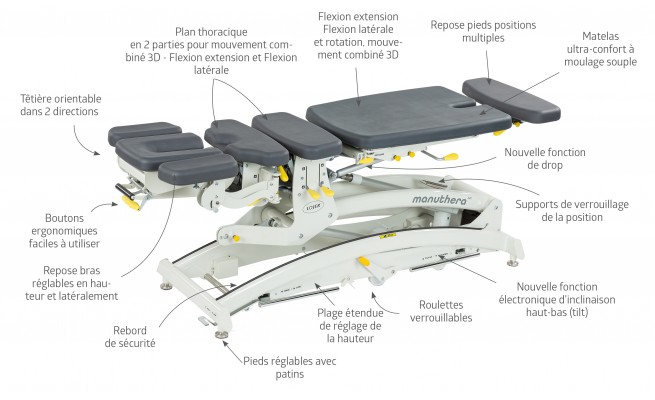 Plan thoracique en 2 parties pour mouvement combiné 3D - Flexion extension et Flexion latérale

Flexion extension Flexion latérale et rotation, mouvement combiné 3D

Repose pieds positions multiples

Matelas ultra-confort à moulage souple

Têtière orientable dans 2 directions

Nouvelle fonction de drop

manuthera

Supports de verrouillage de la position

Boutons ergonomiques faciles à utiliser

Repose bras réglables en hauteur et latéralement

Nouvelle fonction électronique d'inclinaison haut-bas (tilt)

Roulettes verrouillables

Plage étendue de réglage de la hauteur

Rebord de sécurité

Pieds réglables avec patins